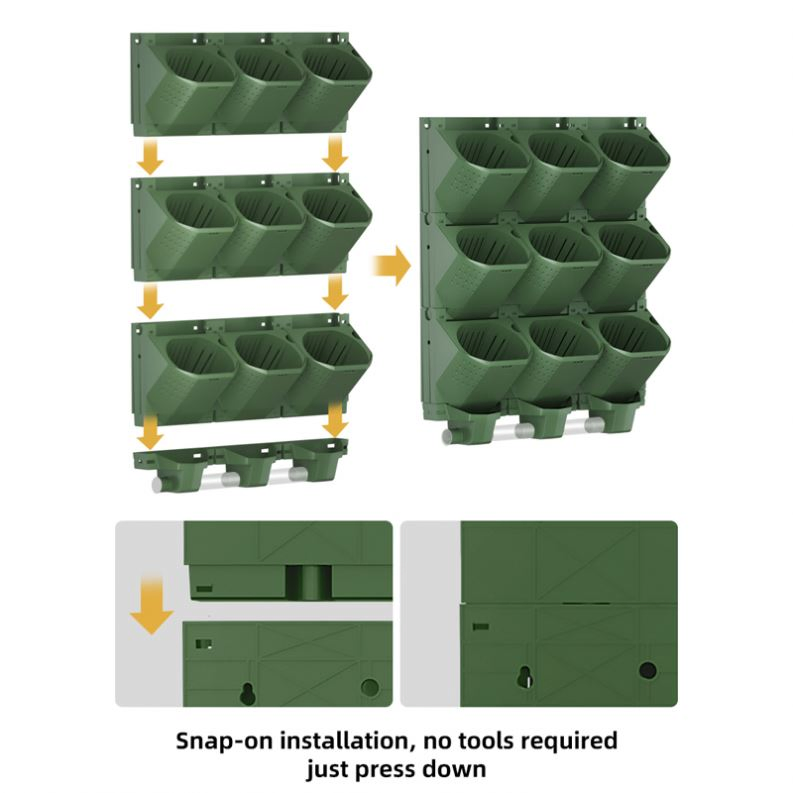 Snap-on installation, no tools required
just press down