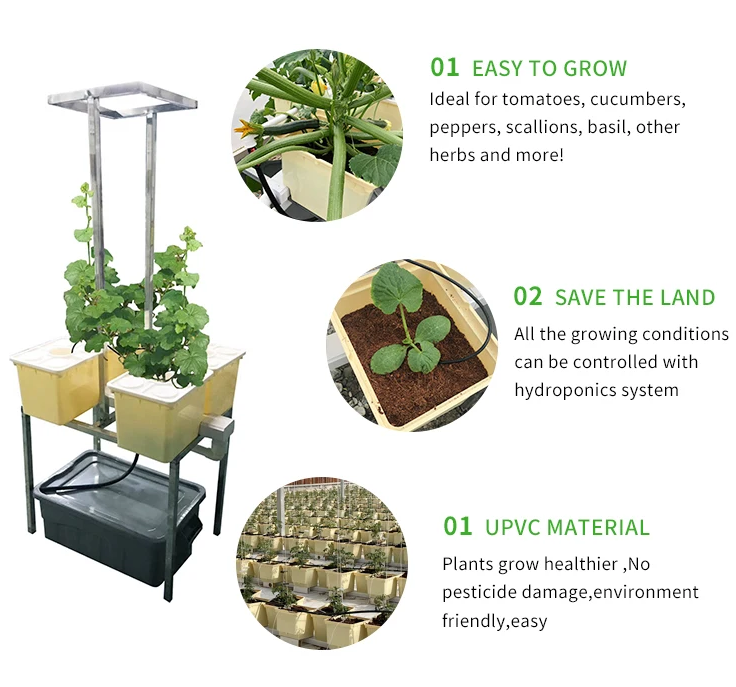 01 EASY TO GROW
Ideal for tomatoes, cucumbers, peppers, scallions, basil, other herbs and more!

02 SAVE THE LAND
All the growing conditions can be controlled with hydroponics system

01 UPVC MATERIAL
Plants grow healthier ,No pesticide damage,environment friendly,easy